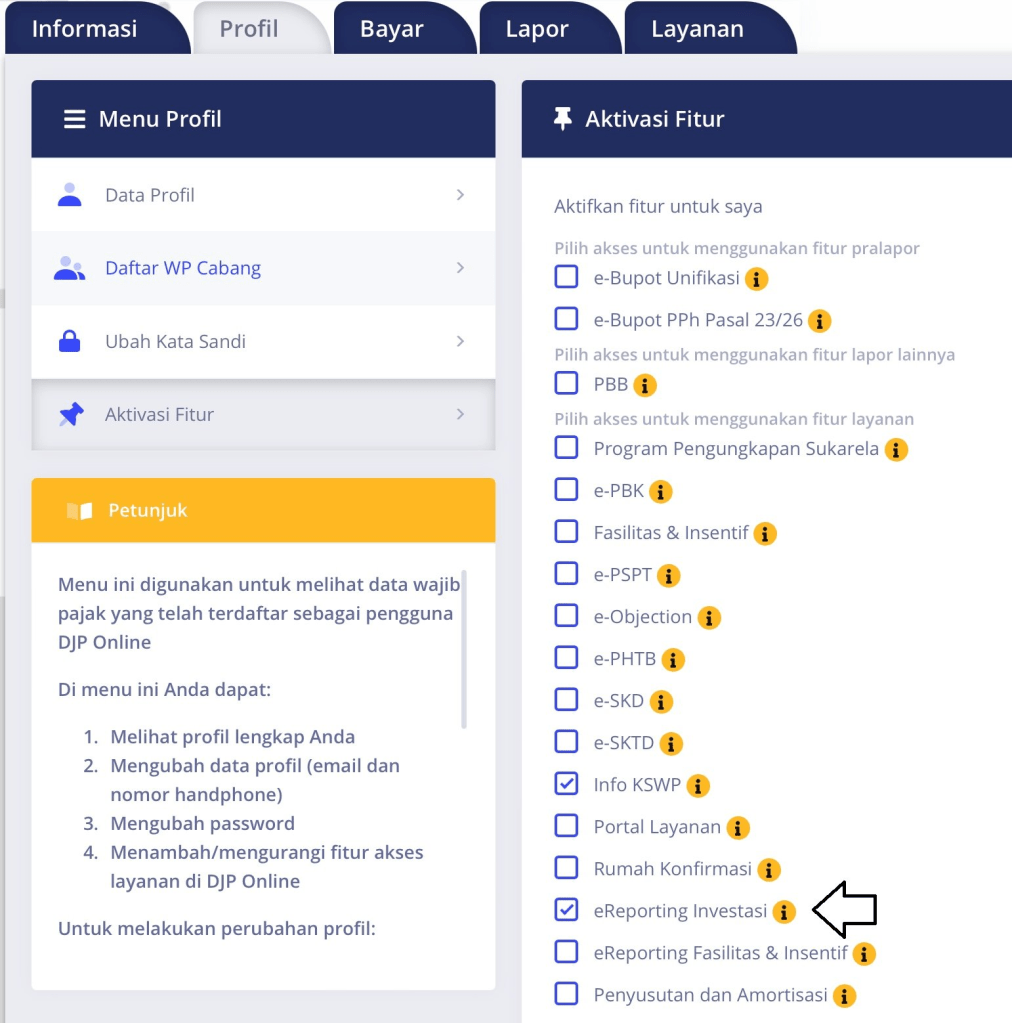 Informasi Profil Bayar Lapor Layanan

Menu Profil

Data Profil

Daftar WP Cabang

Ubah Kata Sandi

Aktivasi Fitur

Petunjuk

Menu ini digunakan untuk melihat data wajib pajak yang telah terdaftar sebagai pengguna DJP Online

Di menu ini Anda dapat:

1. Melihat profil lengkap Anda
2. Mengubah data profil (email dan nomor handphone)
3. Mengubah password
4. Menambah/mengurangi fitur akses layanan di DJP Online

Untuk melakukan perubahan profil:

Aktivasi Fitur

Aktifkan fitur untuk saya

Pilih akses untuk menggunakan fitur pralapor

e-Bupot Unifikasi

e-Bupot PPh Pasal 23/26

Pilih akses untuk menggunakan fitur lapor lainnya

PBB

Pilih akses untuk menggunakan fitur layanan

Program Pengungkapan Sukarela

e-PBK

Fasilitas & Insentif

e-PSPT

e-Objection

e-PHTB

e-SKD

e-SKTD

Info KSWP

Portal Layanan

Rumah Konfirmasi

eReporting Investasi

eReporting Fasilitas & Insentif

Penyusutan dan Amortisasi